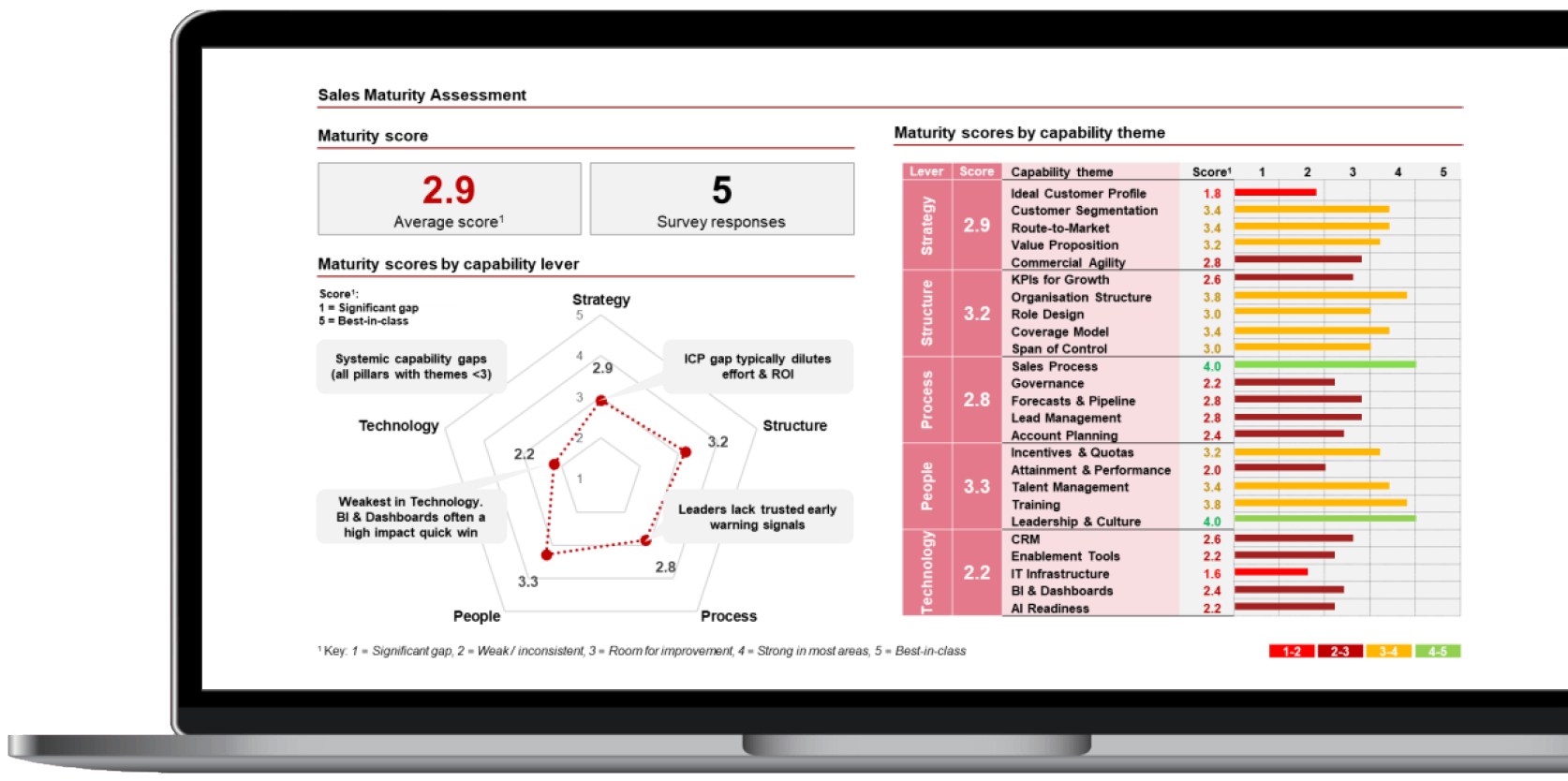 Sales Maturity Assessment

Maturity score

2.9
Average score$^1$

5
Survey responses

Maturity scores by capability lever

Score$^1$:
1 = Significant gap
5 = Best-in-class

Strategy
5
4
3
2
1
2.9
3.2
2.8
3.3
2.2
Structure
Process
People
Technology

Systemic capability gaps (all pillars with themes <3)

ICP gap typically dilutes effort & ROI

Weakest in Technology. BI & Dashboards often a high impact quick win

Leaders lack trusted early warning signals

Maturity scores by capability theme

| Lever | Score | Capability theme | Score$^1$ | 1 2 3 4 5 |
|---|---|---|---|---|
| Strategy | 2.9 | Ideal Customer Profile | 1.8 | |
| | | Customer Segmentation | 3.4 | |
| | | Route-to-Market | 3.4 | |
| | | Value Proposition | 3.2 | |
| | | Commercial Agility | 2.8 | |
| Structure | 3.2 | KPIs for Growth | 2.6 | |
| | | Organisation Structure | 3.8 | |
| | | Role Design | 3.0 | |
| | | Coverage Model | 3.4 | |
| | | Span of Control | 3.0 | |
| Process | 2.8 | Sales Process | 4.0 | |
| | | Governance | 2.2 | |
| | | Forecasts & Pipeline | 2.8 | |
| | | Lead Management | 2.8 | |
| | | Account Planning | 2.4 | |
| People | 3.3 | Incentives & Quotas | 3.2 | |
| | | Attainment & Performance | 2.0 | |
| | | Talent Management | 3.4 | |
| | | Training | 3.8 | |
| | | Leadership & Culture | 4.0 | |
| Technology | 2.2 | CRM | 2.6 | |
| | | Enablement Tools | 2.2 | |
| | | IT Infrastructure | 1.6 | |
| | | BI & Dashboards | 2.4 | |
| | | AI Readiness | 2.2 | |

$^1$ Key: 1 = Significant gap, 2 = Weak / inconsistent, 3 = Room for improvement, 4 = Strong in most areas, 5 = Best-in-class

1-2 2-3 3-4 4-5