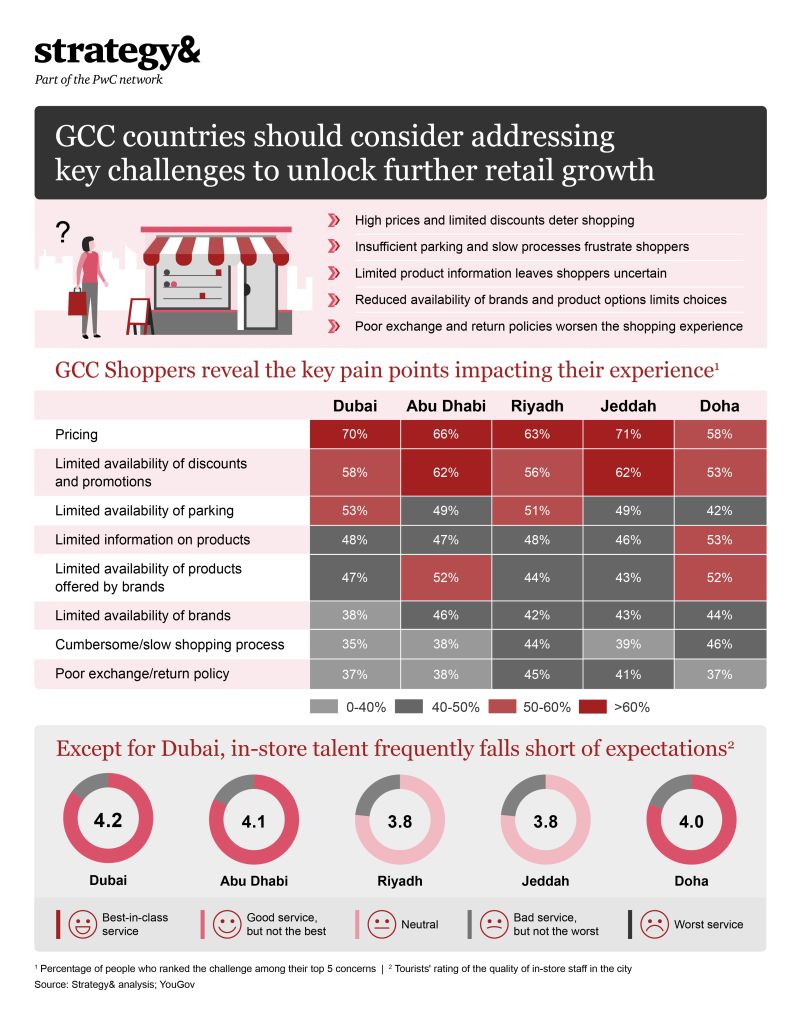 strategy&
Part of the PwC network

GCC countries should consider addressing key challenges to unlock further retail growth

?

High prices and limited discounts deter shopping
Insufficient parking and slow processes frustrate shoppers
Limited product information leaves shoppers uncertain
Reduced availability of brands and product options limits choices
Poor exchange and return policies worsen the shopping experience

GCC Shoppers reveal the key pain points impacting their experience$^1$

| | Dubai | Abu Dhabi | Riyadh | Jeddah | Doha |
|---|---|---|---|---|---|
| Pricing | 70% | 66% | 63% | 71% | 58% |
| Limited availability of discounts and promotions | 58% | 62% | 56% | 62% | 53% |
| Limited availability of parking | 53% | 49% | 51% | 49% | 42% |
| Limited information on products | 48% | 47% | 48% | 46% | 53% |
| Limited availability of products offered by brands | 47% | 52% | 44% | 43% | 52% |
| Limited availability of brands | 38% | 46% | 42% | 43% | 44% |
| Cumbersome/slow shopping process | 35% | 38% | 44% | 39% | 46% |
| Poor exchange/return policy | 37% | 38% | 45% | 41% | 37% |

0-40% 40-50% 50-60% >60%

Except for Dubai, in-store talent frequently falls short of expectations$^2$

4.2 Dubai
4.1 Abu Dhabi
3.8 Riyadh
3.8 Jeddah
4.0 Doha

Best-in-class service
Good service, but not the best
Neutral
Bad service, but not the worst
Worst service

$^1$ Percentage of people who ranked the challenge among their top 5 concerns | $^2$ Tourists' rating of the quality of in-store staff in the city
Source: Strategy& analysis; YouGov